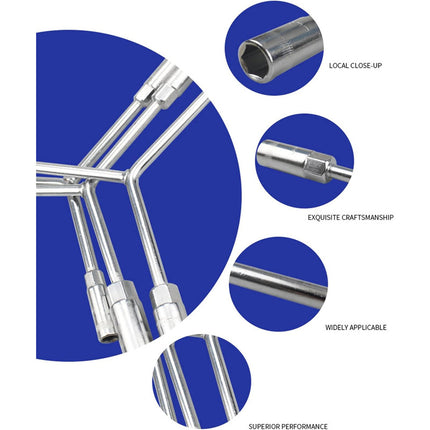 LOCAL CLOSE-UP

EXQUISITE CRAFTSMANSHIP

WIDELY APPLICABLE

SUPERIOR PERFORMANCE