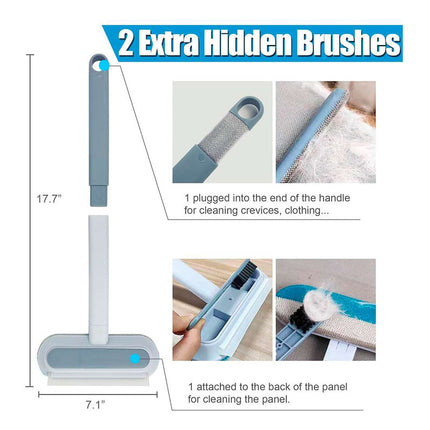 2 Extra Hidden Brushes

17.7"

1 plugged into the end of the handle for cleaning crevices, clothing...

1 attached to the back of the panel for cleaning the panel.

7.1"