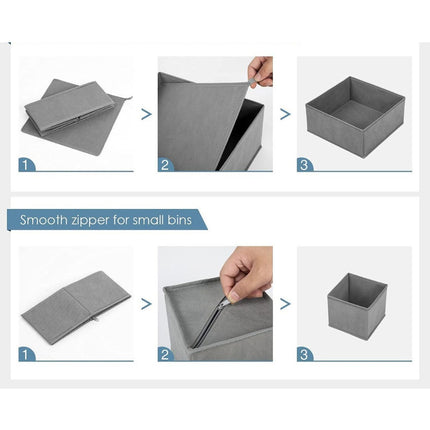 1 > 2 > 3

Smooth zipper for small bins

1 > 2 > 3