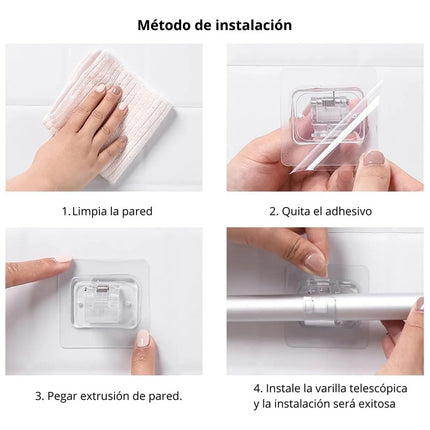 Método de instalación

1.Limpia la pared

2. Quita el adhesivo

3. Pegar extrusión de pared.

4. Instale la varilla telescópica y la instalación será exitosa