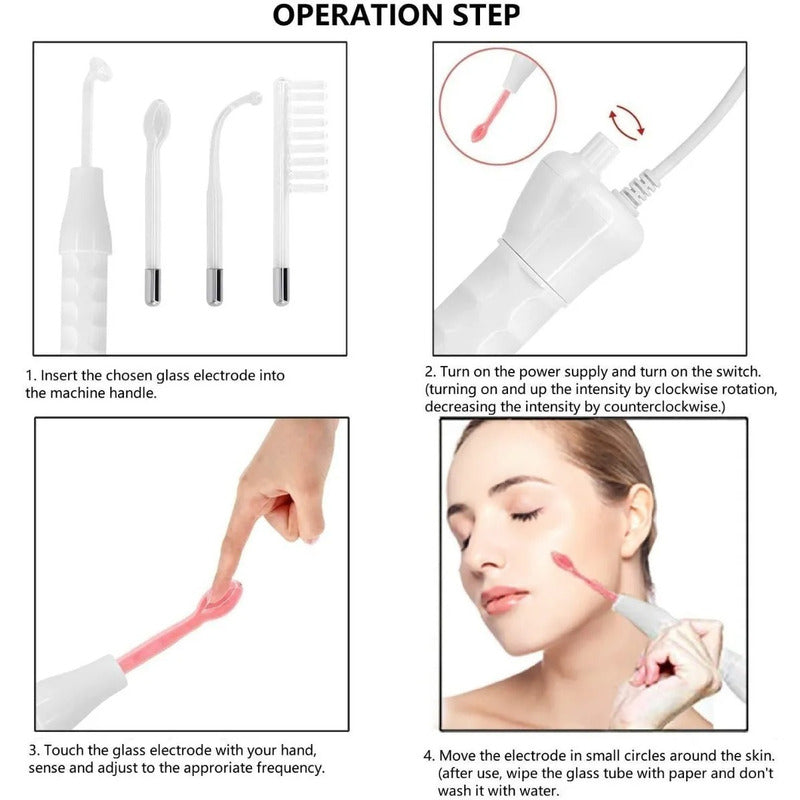 OPERATION STEP

1. Insert the chosen glass electrode into the machine handle.

2. Turn on the power supply and turn on the switch. (turning on and up the intensity by clockwise rotation, decreasing the intensity by counterclockwise.)

3. Touch the glass electrode with your hand, sense and adjust to the approriate frequency.

4. Move the electrode in small circles around the skin. (after use, wipe the glass tube with paper and don't wash it with water.