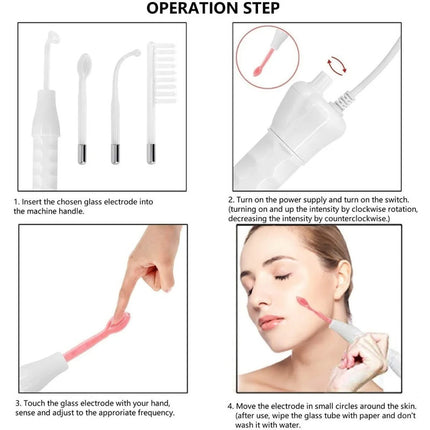 OPERATION STEP

1. Insert the chosen glass electrode into the machine handle.

2. Turn on the power supply and turn on the switch. (turning on and up the intensity by clockwise rotation, decreasing the intensity by counterclockwise.)

3. Touch the glass electrode with your hand, sense and adjust to the approriate frequency.

4. Move the electrode in small circles around the skin. (after use, wipe the glass tube with paper and don't wash it with water.