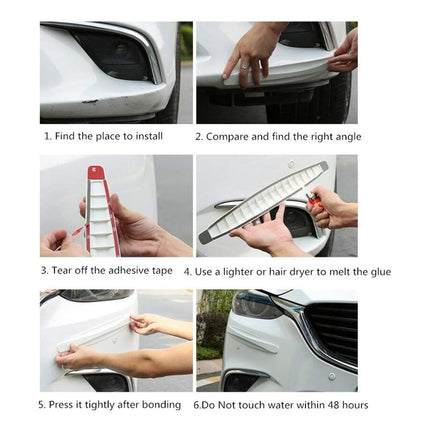 1. Find the place to install

2. Compare and find the right angle

3. Tear off the adhesive tape

4. Use a lighter or hair dryer to melt the glue

5. Press it tightly after bonding

6.Do Not touch water within 48 hours