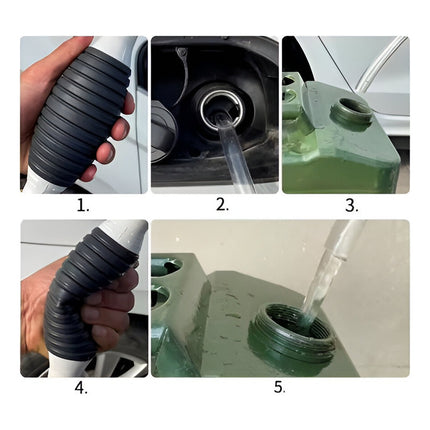 1.

2.

3.

4.

5.