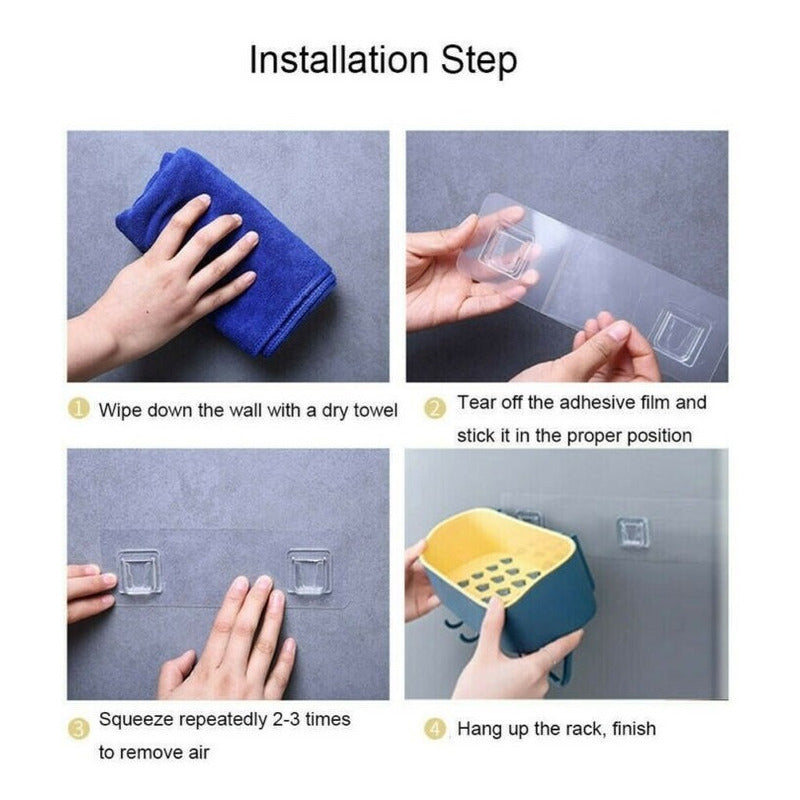 Installation Step

1 Wipe down the wall with a dry towel

2 Tear off the adhesive film and stick it in the proper position

3 Squeeze repeatedly 2-3 times to remove air

4 Hang up the rack, finish