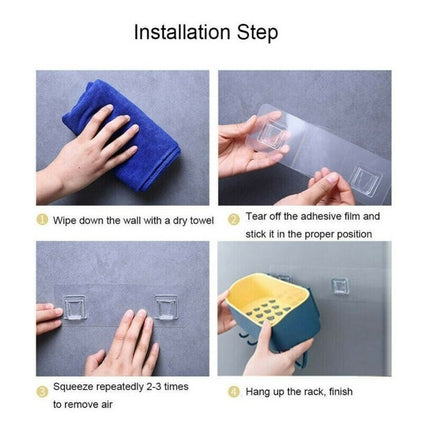 Installation Step

1 Wipe down the wall with a dry towel

2 Tear off the adhesive film and stick it in the proper position

3 Squeeze repeatedly 2-3 times to remove air

4 Hang up the rack, finish