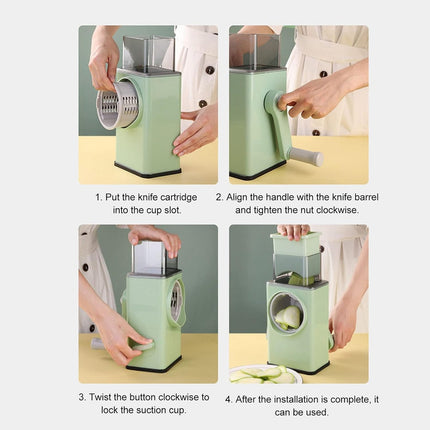 1. Put the knife cartridge into the cup slot.

2. Align the handle with the knife barrel and tighten the nut clockwise.

3. Twist the button clockwise to lock the suction cup.

4. After the installation is complete, it can be used.