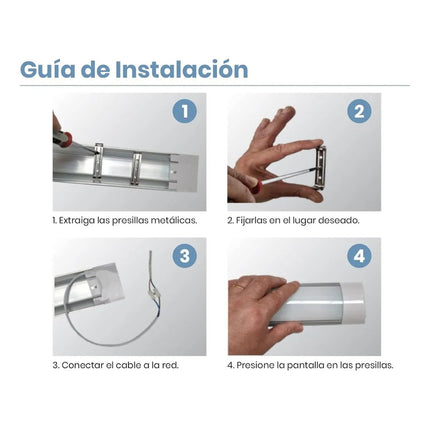 Guía de Instalación

1

1. Extraiga las presillas metálicas.

2

2. Fijarlas en el lugar deseado.

3

3. Conectar el cable a la red.

4

4. Presione la pantalla en las presillas.