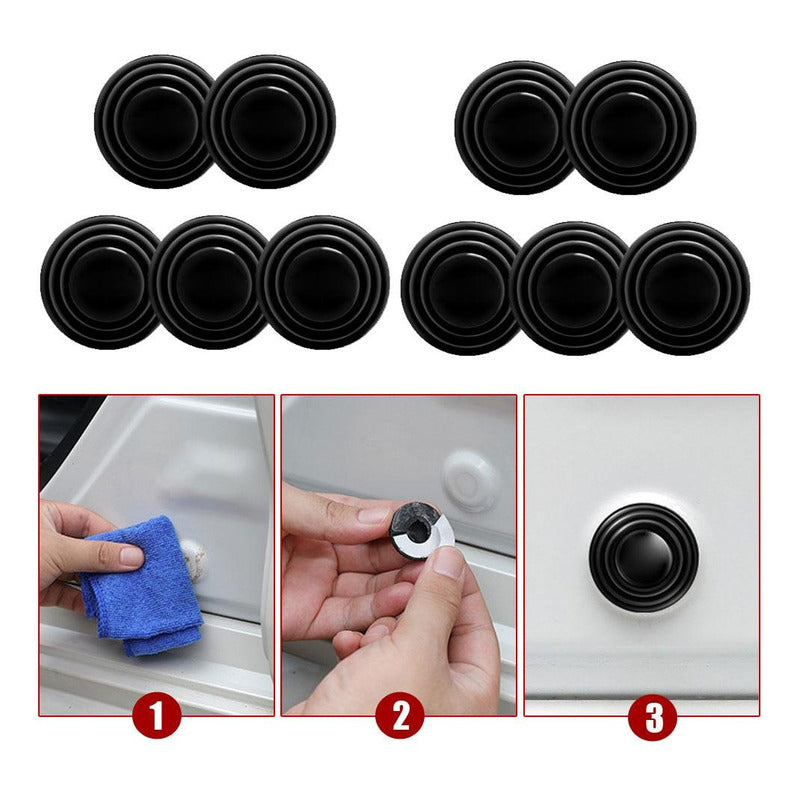 1
2
3