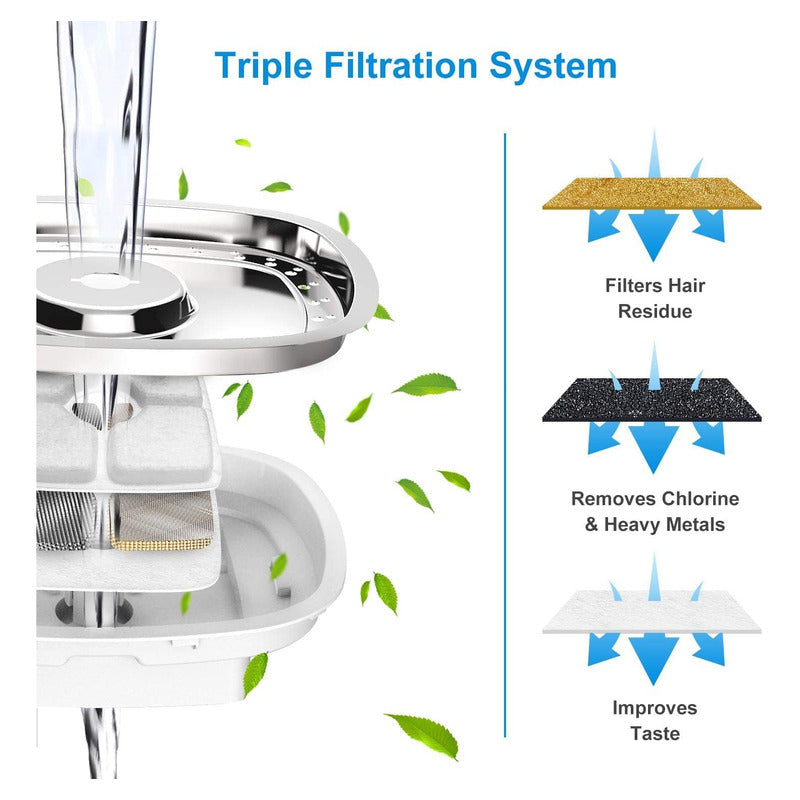 Triple Filtration System

Filters Hair Residue

Removes Chlorine & Heavy Metals

Improves Taste