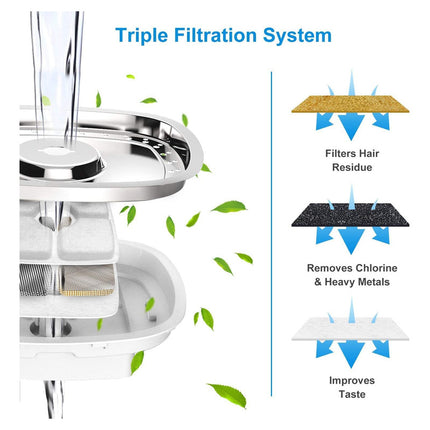 Triple Filtration System

Filters Hair Residue

Removes Chlorine & Heavy Metals

Improves Taste