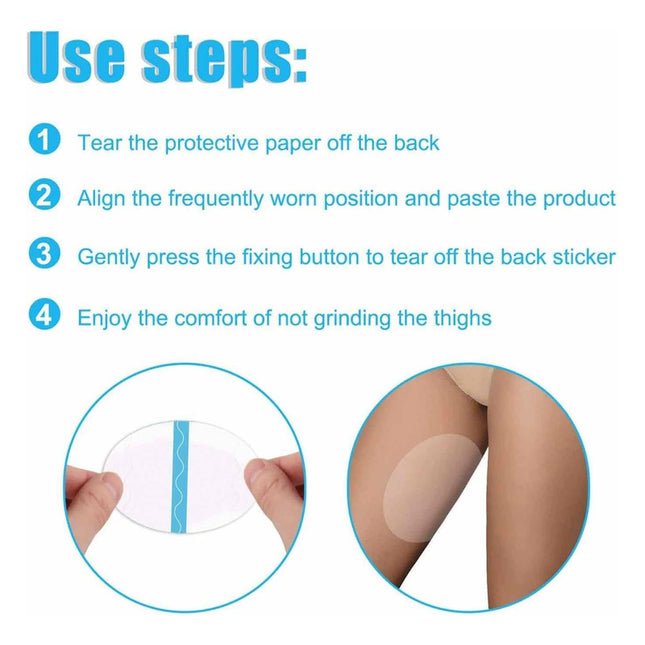 Use steps:

1 Tear the protective paper off the back

2 Align the frequently worn position and paste the product

3 Gently press the fixing button to tear off the back sticker

4 Enjoy the comfort of not grinding the thighs