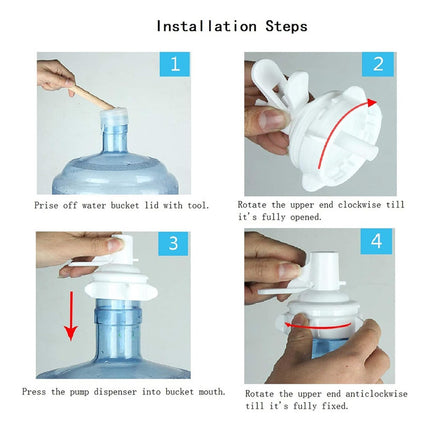 Installation Steps

1

Prise off water bucket lid with tool.

2

Rotate the upper end clockwise till it's fully opened.

3

Press the pump dispenser into bucket mouth.

4

Rotate the upper end anticlockwise till it's fully fixed.