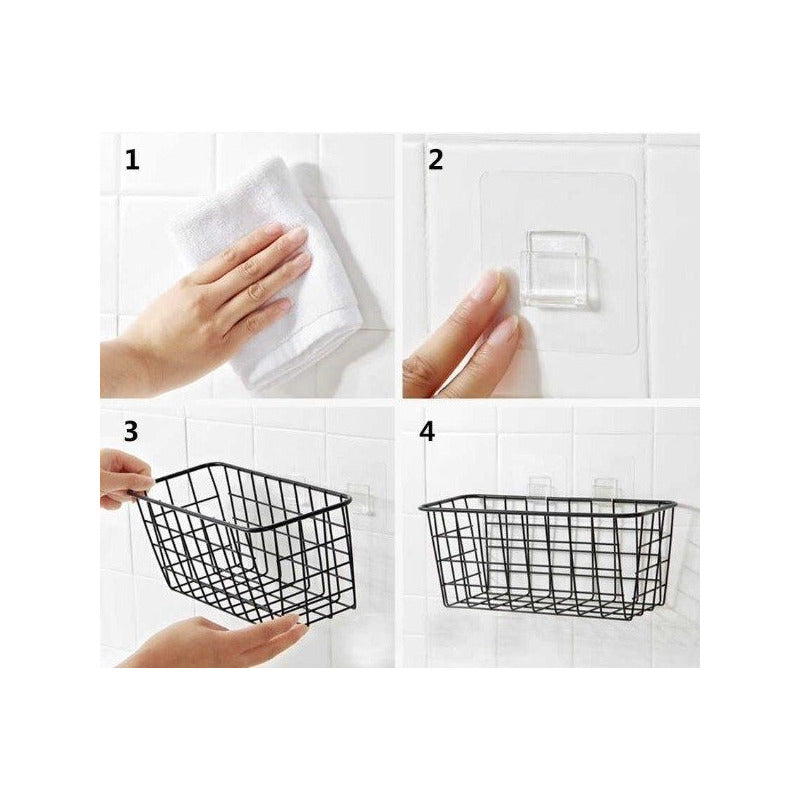 1

2

3

4