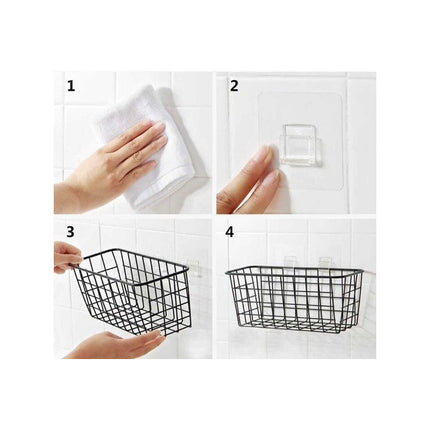 1

2

3

4