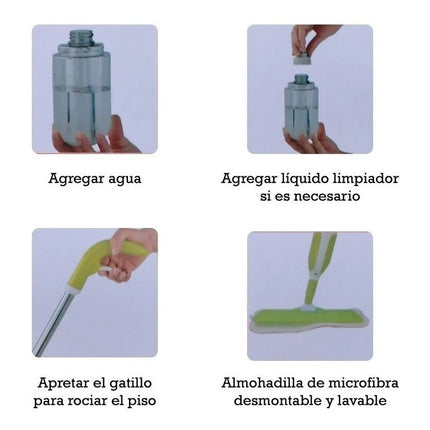 Agregar agua

Agregar líquido limpiador si es necesario

Apretar el gatillo para rociar el piso

Almohadilla de microfibra desmontable y lavable