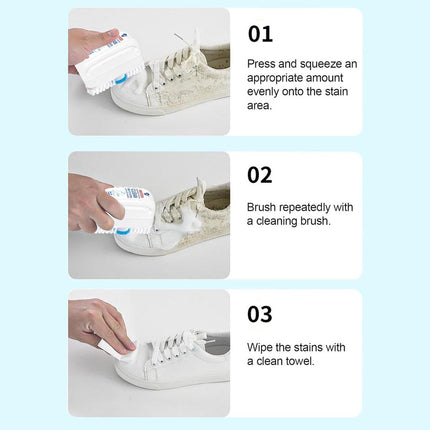 01

Press and squeeze an appropriate amount evenly onto the stain area.

02

Brush repeatedly with a cleaning brush.

03

Wipe the stains with a clean towel.