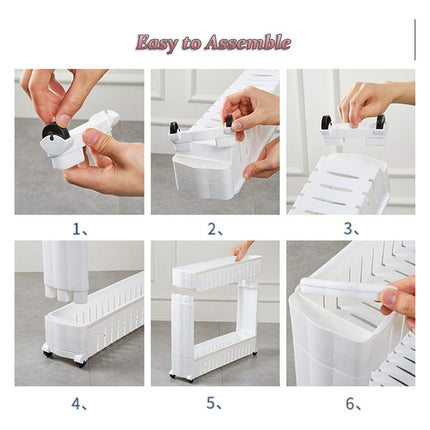 Easy to Assemble

1、

2、

3、

4、

5、

6、