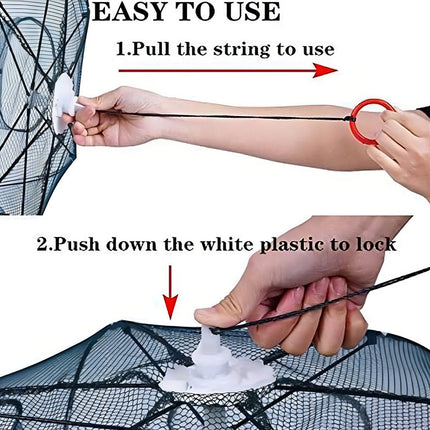 EASY TO USE

1.Pull the string to use

2.Push down the white plastic to lock