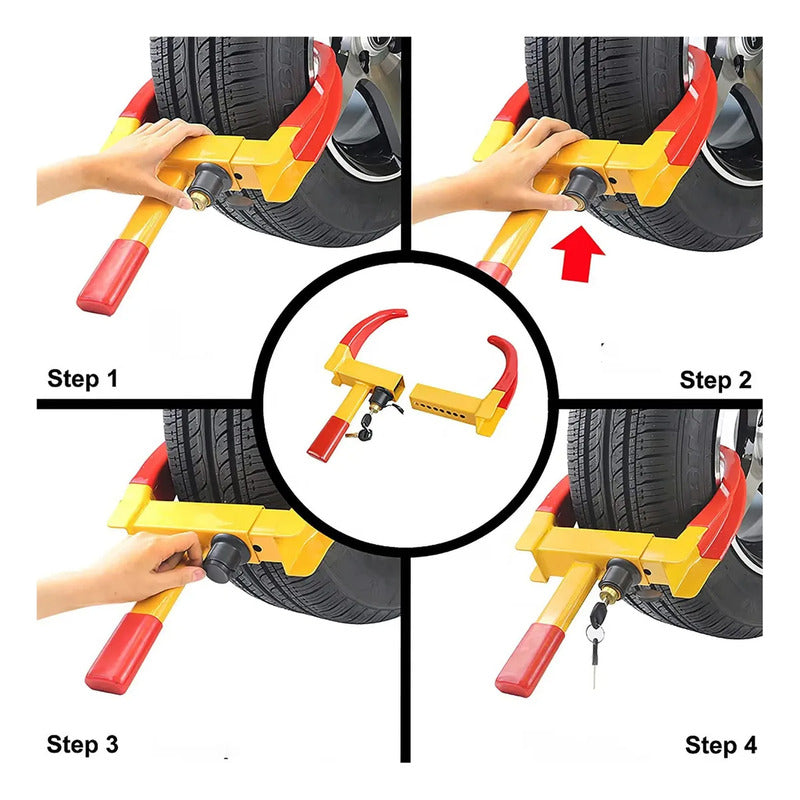 Step 1

Step 2

Step 3

Step 4