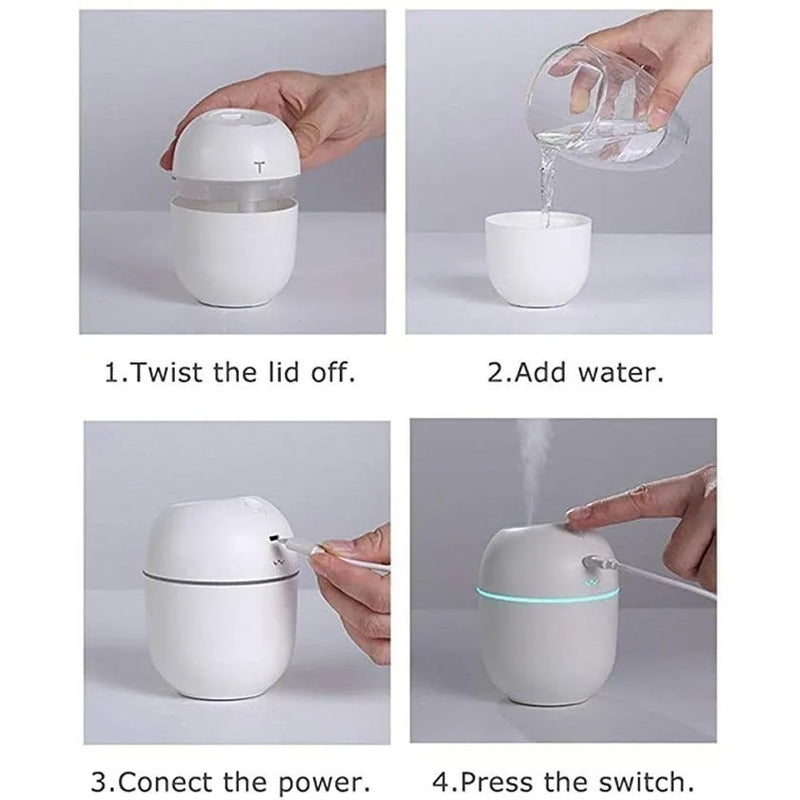 1.Twist the lid off.

2.Add water.

3.Conect the power.

4.Press the switch.