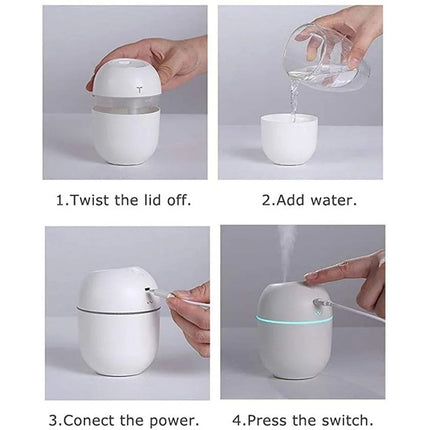 1.Twist the lid off.

2.Add water.

3.Conect the power.

4.Press the switch.