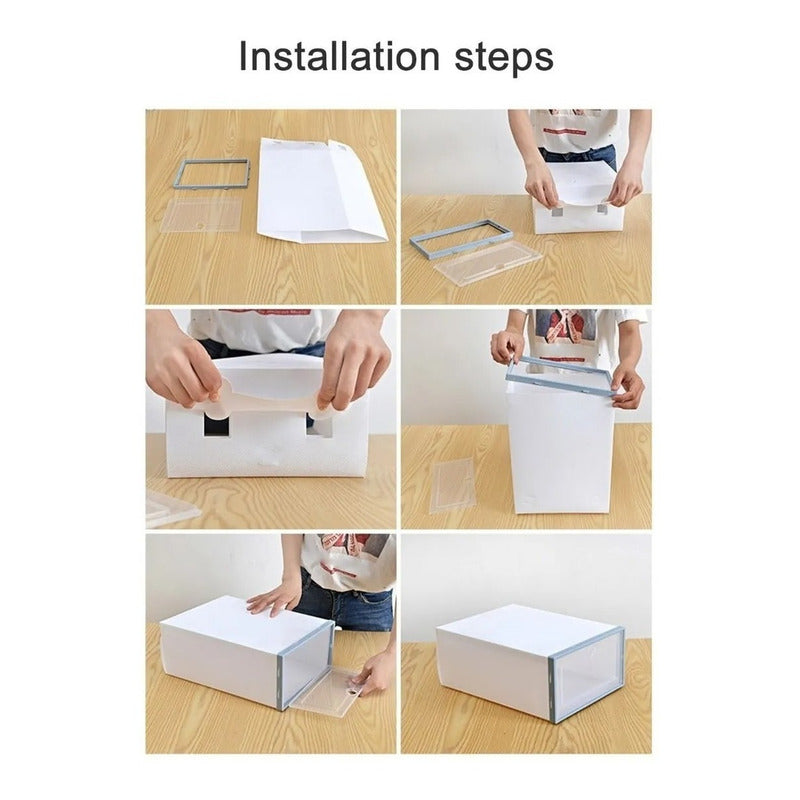 Installation steps