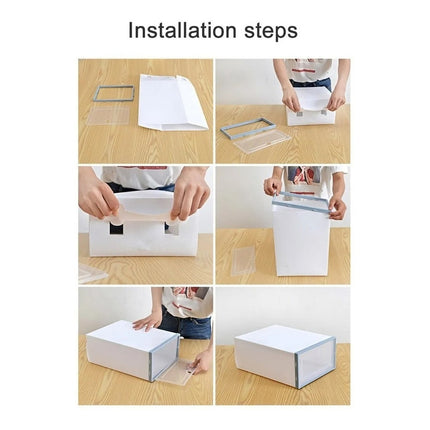 Installation steps